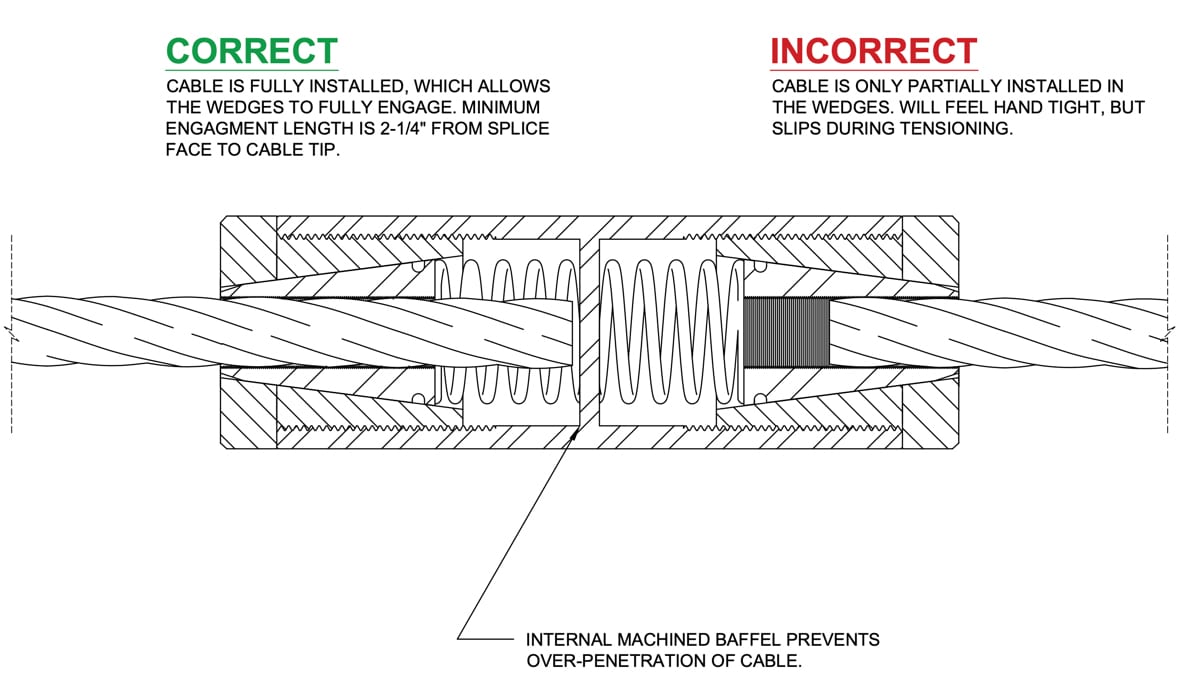 CORRECT

CABLE IS FULLY INSTALLED, WHICH ALLOWS THE WEDGES TO FULLY ENGAGE. MINIMUM ENGAGMENT LENGTH IS 2-1/4" FROM SPLICE FACE TO CABLE TIP.

INCORRECT

CABLE IS ONLY PARTIALLY INSTALLED IN THE WEDGES. WILL FEEL HAND TIGHT, BUT SLIPS DURING TENSIONING.

INTERNAL MACHINED BAFFEL PREVENTS OVER-PENETRATION OF CABLE.