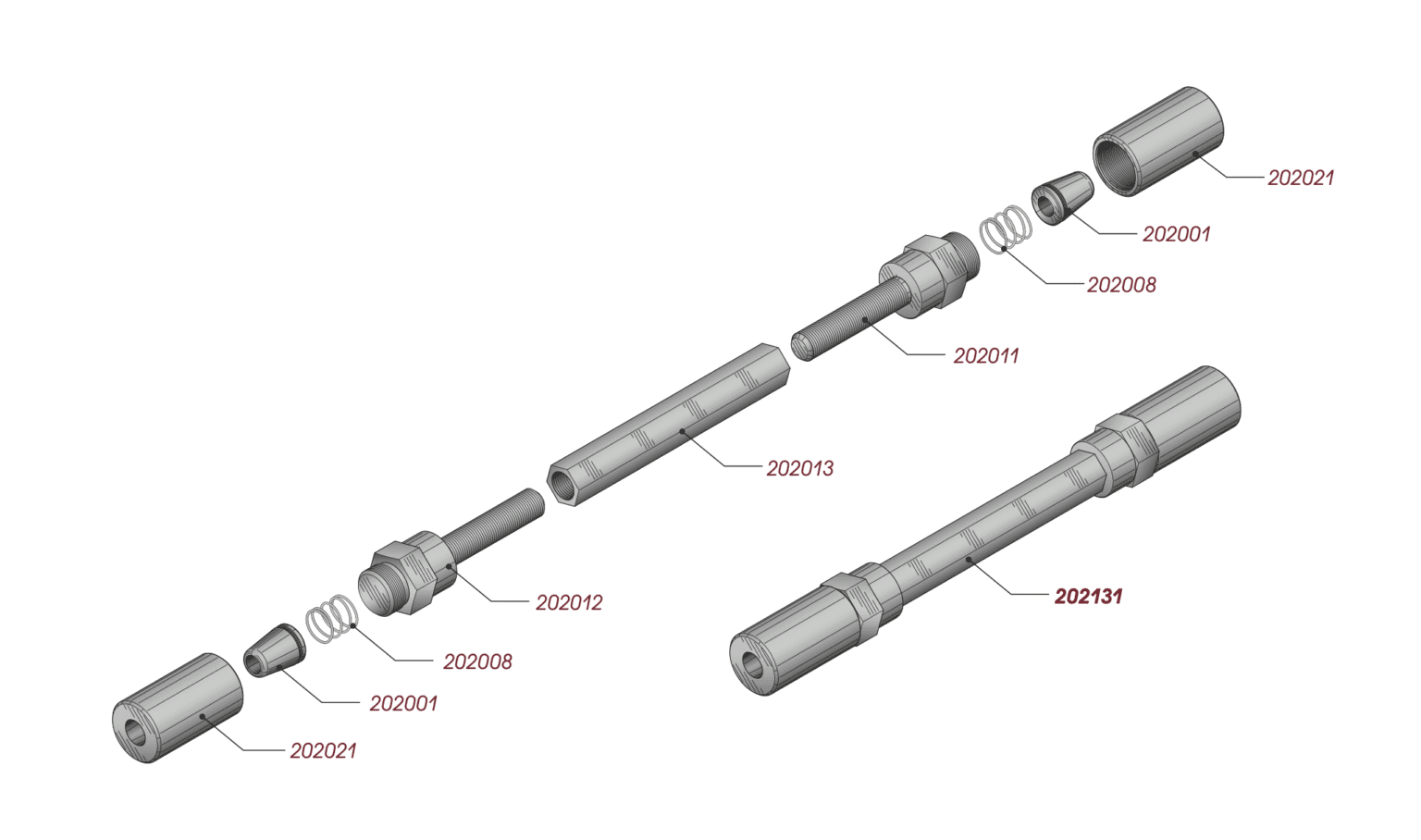 202021

202001

202008

202011

202013

202012

202008

202001

202021

202131