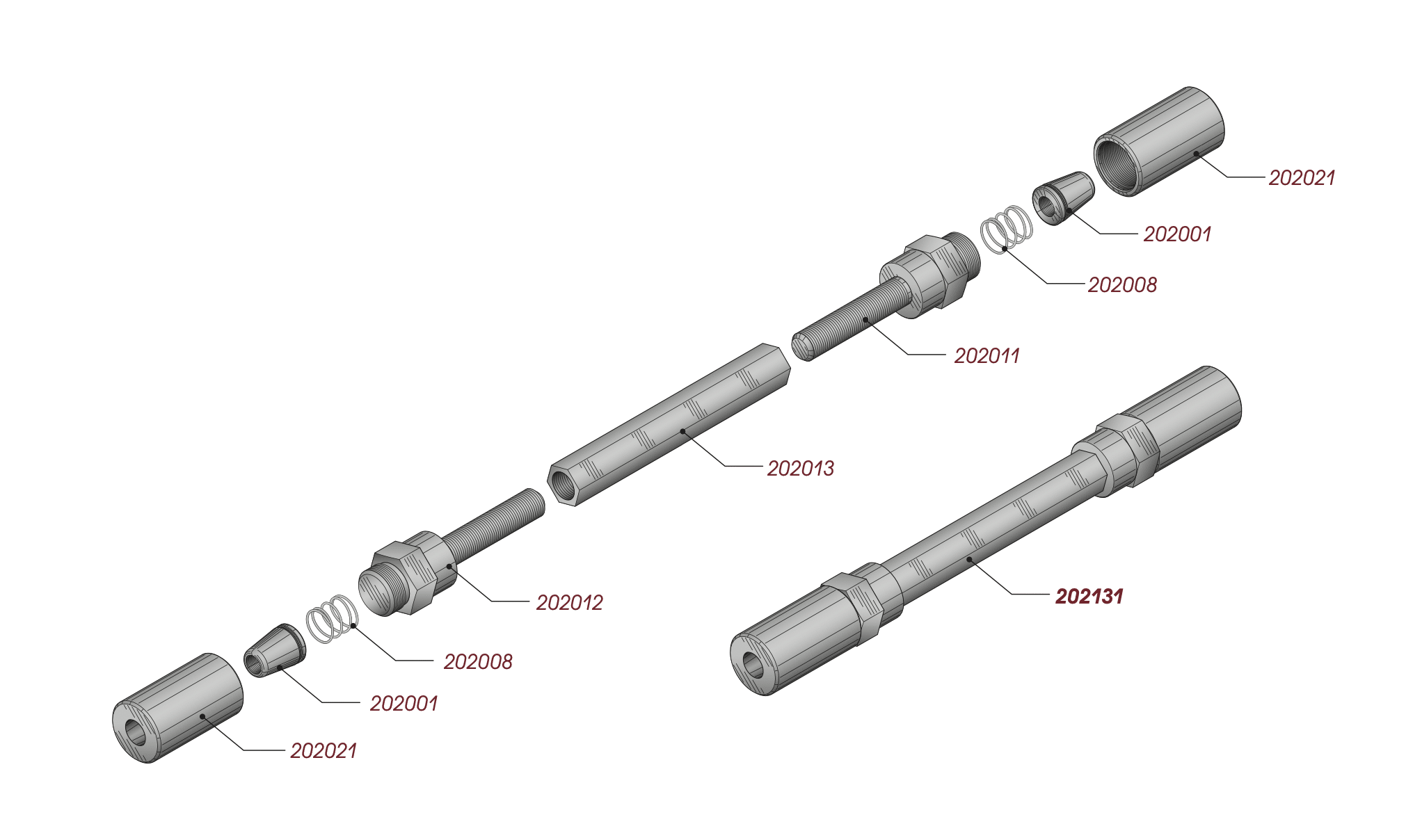 202021
202001
202008
202011
202013
202012
202008
202001
202021
202131